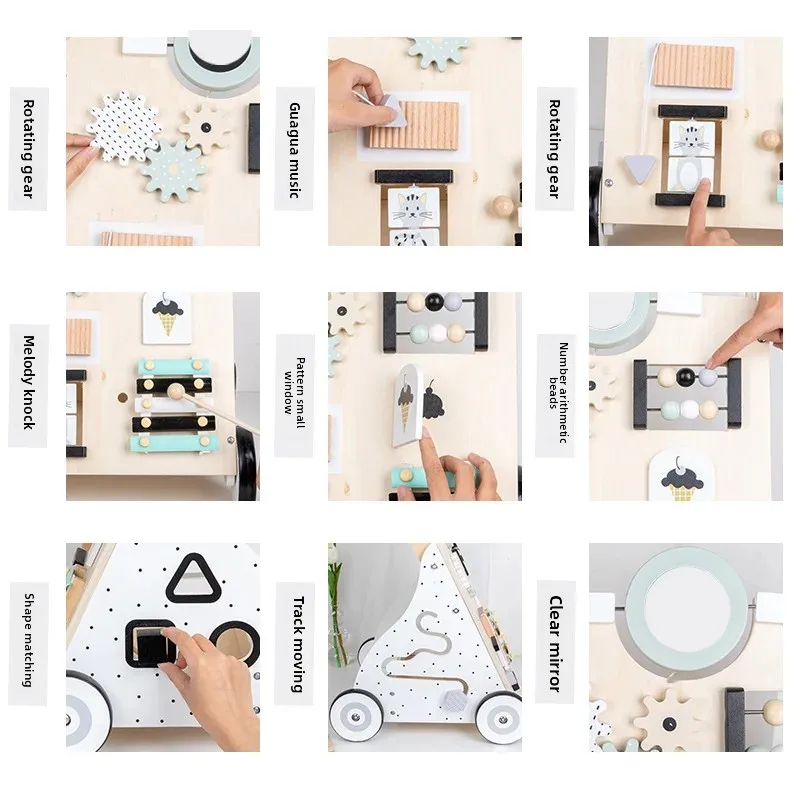 Rotating gear

Guagua music

Rotating gear

Melody knock

Pattern small window

Number arithmetic beads

Shape matching

Track moving

Clear mirror