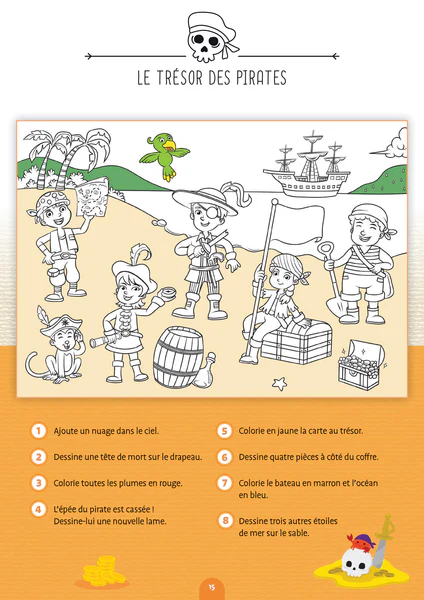 LE TRÉSOR DES PIRATES

1 Ajoute un nuage dans le ciel.

2 Dessine une tête de mort sur le drapeau.

3 Colorie toutes les plumes en rouge.

4 L'épée du pirate est cassée ! Dessine-lui une nouvelle lame.

5 Colorie en jaune la carte au trésor.

6 Dessine quatre pièces à côté du coffre.

7 Colorie le bateau en marron et l'océan en bleu.

8 Dessine trois autres étoiles de mer sur le sable.

15