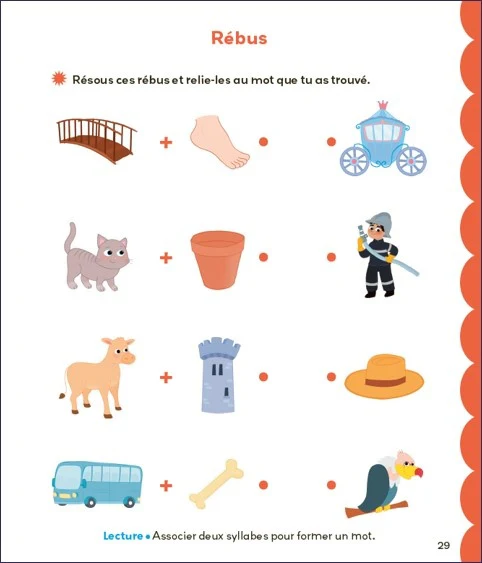 Rébus

Résous ces rébus et relie-les au mot que tu as trouvé.

+

+

+

+

Lecture • Associer deux syllabes pour former un mot.

29