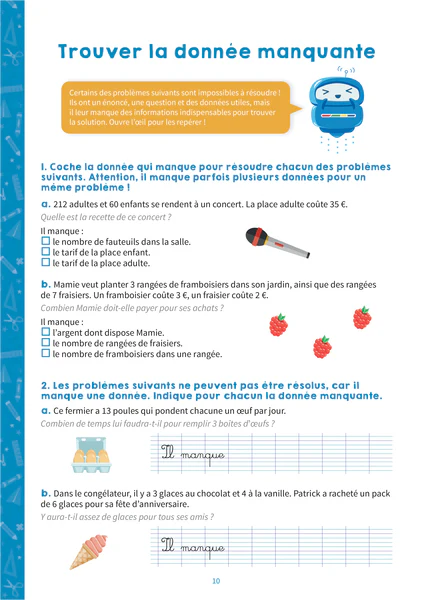 Trouver la donnée manquante

Certains des problèmes suivants sont impossibles à résoudre ! Ils ont un énoncé, une question et des données utiles, mais il leur manque des informations indispensables pour trouver la solution. Ouvre l'œil pour les repérer !

1. Coche la donnée qui manque pour résoudre chacun des problèmes suivants. Attention, il manque parfois plusieurs données pour un même problème !

a. 212 adultes et 60 enfants se rendent à un concert. La place adulte coûte 35 €.
Quelle est la recette de ce concert ?

Il manque :
☐ le nombre de fauteuils dans la salle.
☐ le tarif de la place enfant.
☐ le tarif de la place adulte.

b. Mamie veut planter 3 rangées de framboisiers dans son jardin, ainsi que des rangées de 7 fraisiers. Un framboisier coûte 3 €, un fraisier coûte 2 €.
Combien Mamie doit-elle payer pour ses achats ?

Il manque :
☐ l'argent dont dispose Mamie.
☐ le nombre de rangées de fraisiers.
☐ le nombre de framboisiers dans une rangée.

2. Les problèmes suivants ne peuvent pas être résolus, car il manque une donnée. Indique pour chacun la donnée manquante.

a. Ce fermier a 13 poules qui pondent chacune un œuf par jour.
Combien de temps lui faudra-t-il pour remplir 3 boîtes d'œufs ?

Il manque

b. Dans le congélateur, il y a 3 glaces au chocolat et 4 à la vanille. Patrick a racheté un pack de 6 glaces pour sa fête d'anniversaire.
Y aura-t-il assez de glaces pour tous ses amis ?

Il manque

10